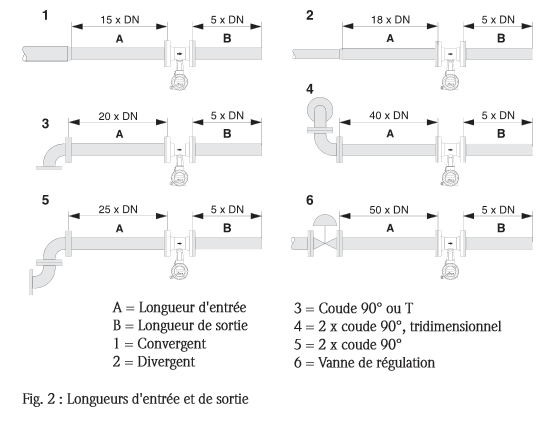 1

15 x DN

A

5 x DN

B

2

18 x DN

A

5 x DN

B

3

20 x DN

A

5 x DN

B

4

40 x DN

A

5 x DN

B

5

25 x DN

A

5 x DN

B

6

50 x DN

A

5 x DN

B

A = Longueur d'entrée
B = Longueur de sortie
1 = Convergent
2 = Divergent

3 = Coude 90° ou T
4 = 2 x coude 90°, tridimensionnel
5 = 2 x coude 90°
6 = Vanne de régulation

Fig. 2 : Longueurs d'entrée et de sortie