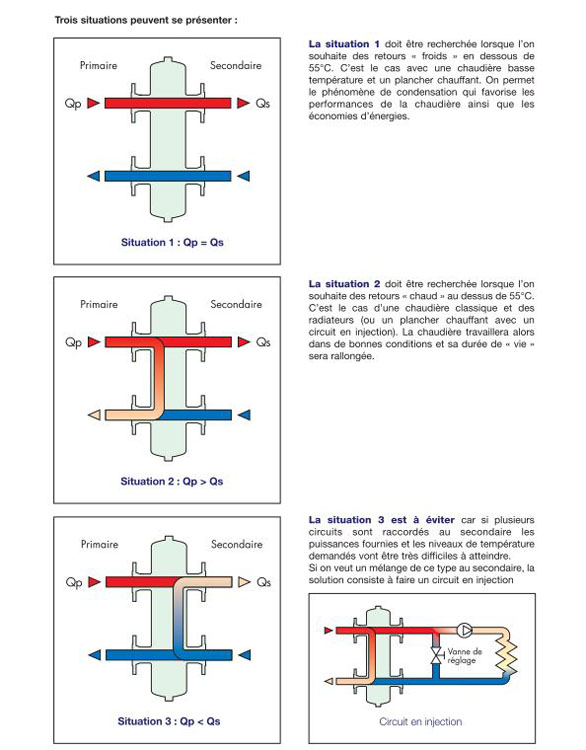 Trois situations peuvent se présenter :

Primaire
Secondaire
Qp
Qs
Situation 1 : Qp = Qs

La situation 1 doit être recherchée lorsque l'on souhaite des retours « froids » en dessous de 55°C. C'est le cas avec une chaudière basse température et un plancher chauffant. On permet le phénomène de condensation qui favorise les performances de la chaudière ainsi que les économies d'énergies.

Primaire
Secondaire
Qp
Qs
Situation 2 : Qp > Qs

La situation 2 doit être recherchée lorsque l'on souhaite des retours « chaud » au dessus de 55°C. C'est le cas d'une chaudière classique et des radiateurs (ou un plancher chauffant avec un circuit en injection). La chaudière travaillera alors dans de bonnes conditions et sa durée de « vie » sera rallongée.

Primaire
Secondaire
Qp
Qs
Situation 3 : Qp < Qs

La situation 3 est à éviter car si plusieurs circuits sont raccordés au secondaire les puissances fournies et les niveaux de température demandés vont être très difficiles à atteindre.
Si on veut un mélange de ce type au secondaire, la solution consiste à faire un circuit en injection

Vanne de réglage
Circuit en injection