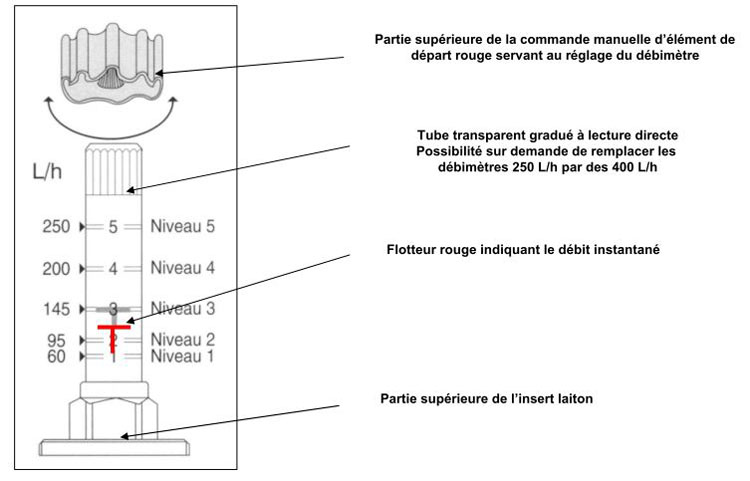 L/h

250 5 Niveau 5

200 4 Niveau 4

145 3 Niveau 3

95 2 Niveau 2

60 1 Niveau 1

Partie supérieure de la commande manuelle d'élément de départ rouge servant au réglage du débimètre

Tube transparent gradué à lecture directe
Possibilité sur demande de remplacer les débimètres 250 L/h par des 400 L/h

Flotteur rouge indiquant le débit instantané

Partie supérieure de l'insert laiton