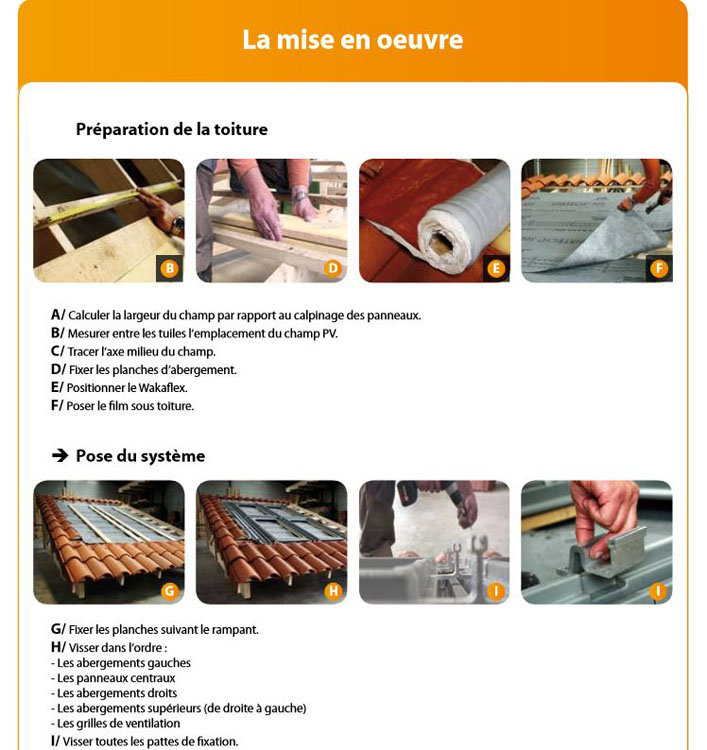 La mise en oeuvre

Préparation de la toiture

B

D

E

F

A/ Calculer la largeur du champ par rapport au calpinage des panneaux.
B/ Mesurer entre les tuiles l'emplacement du champ PV.
C/ Tracer l'axe milieu du champ.
D/ Fixer les planches d'abergement.
E/ Positionner le Wakaflex.
F/ Poser le film sous toiture.

➔ Pose du système

G

H

I

I

G/ Fixer les planches suivant le rampant.
H/ Visser dans l'ordre :
- Les abergements gauches
- Les panneaux centraux
- Les abergements droits
- Les abergements supérieurs (de droite à gauche)
- Les grilles de ventilation
I/ Visser toutes les pattes de fixation.