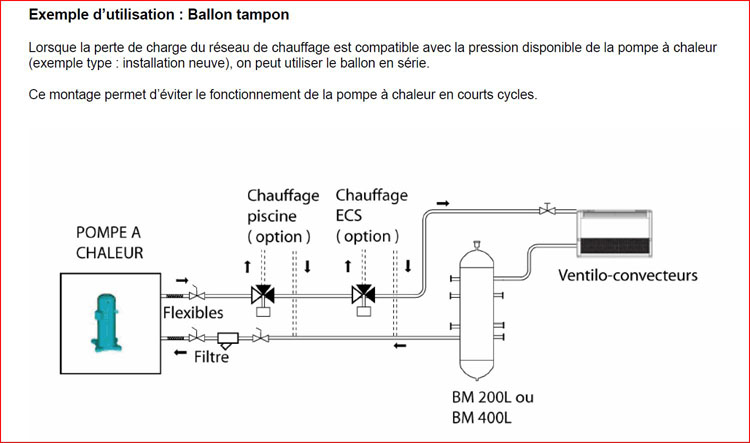 Exemple d'utilisation : Ballon tampon

Lorsque la perte de charge du réseau de chauffage est compatible avec la pression disponible de la pompe à chaleur (exemple type : installation neuve), on peut utiliser le ballon en série.

Ce montage permet d'éviter le fonctionnement de la pompe à chaleur en courts cycles.

POMPE A CHALEUR

Chauffage piscine ( option )

Chauffage ECS ( option )

Flexibles

Filtre

Ventilo-convecteurs

BM 200L ou BM 400L