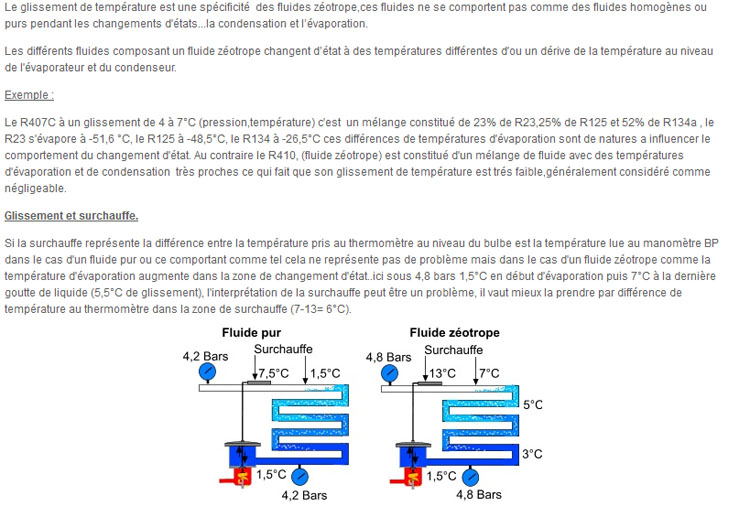 Le glissement de température est une spécificité  des fluides zéotrope,ces fluides ne se comportent pas comme des fluides homogènes ou purs pendant les changements d'états...la condensation et l'évaporation.

Les différents fluides composant un fluide zéotrope changent d'état à des températures différentes d'ou un dérive de la température au niveau de l'évaporateur et du condenseur.

Exemple :

Le R407C à un glissement de 4 à 7°C (pression,température) c'est  un mélange constitué de 23% de R23,25% de R125 et 52% de R134a , le R23 s'évapore à -51,6 °C, le R125 à -48,5°C, le R134 à -26,5°C ces différences de températures d'évaporation sont de natures a influencer le comportement du changement d'état. Au contraire le R410, (fluide zéotrope) est constitué d'un mélange de fluide avec des températures d'évaporation et de condensation  très proches ce qui fait que son glissement de température est trés faible,généralement considéré comme négligeable.

Glissement et surchauffe.

Si la surchauffe représente la différence entre la température pris au thermomètre au niveau du bulbe est la température lue au manomètre BP dans le cas d'un fluide pur ou ce comportant comme tel cela ne représente pas de problème mais dans le cas d'un fluide zéotrope comme la température d'évaporation augmente dans la zone de changement d'état..ici sous 4,8 bars 1,5°C en début d'évaporation puis 7°C à la dernière goutte de liquide (5,5°C de glissement), l'interprétation de la surchauffe peut être un problème, il vaut mieux la prendre par différence de température au thermomètre dans la zone de surchauffe (7-13= 6°C).

Fluide pur
4,2 Bars
Surchauffe
7,5°C
1,5°C
1,5°C
4,2 Bars

Fluide zéotrope
4,8 Bars
Surchauffe
13°C
7°C
5°C
3°C
1,5°C
4,8 Bars