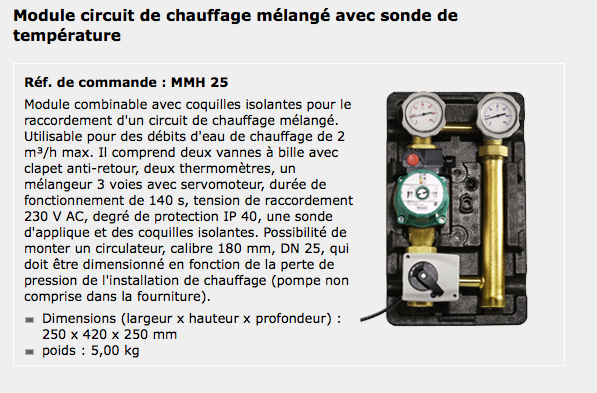 Module circuit de chauffage mélangé avec sonde de température

Réf. de commande : MMH 25

Module combinable avec coquilles isolantes pour le raccordement d'un circuit de chauffage mélangé. Utilisable pour des débits d'eau de chauffage de 2 m³/h max. Il comprend deux vannes à bille avec clapet anti-retour, deux thermomètres, un mélangeur 3 voies avec servomoteur, durée de fonctionnement de 140 s, tension de raccordement 230 V AC, degré de protection IP 40, une sonde d'applique et des coquilles isolantes. Possibilité de monter un circulateur, calibre 180 mm, DN 25, qui doit être dimensionné en fonction de la perte de pression de l'installation de chauffage (pompe non comprise dans la fourniture).

Dimensions (largeur x hauteur x profondeur) : 250 x 420 x 250 mm
poids : 5,00 kg